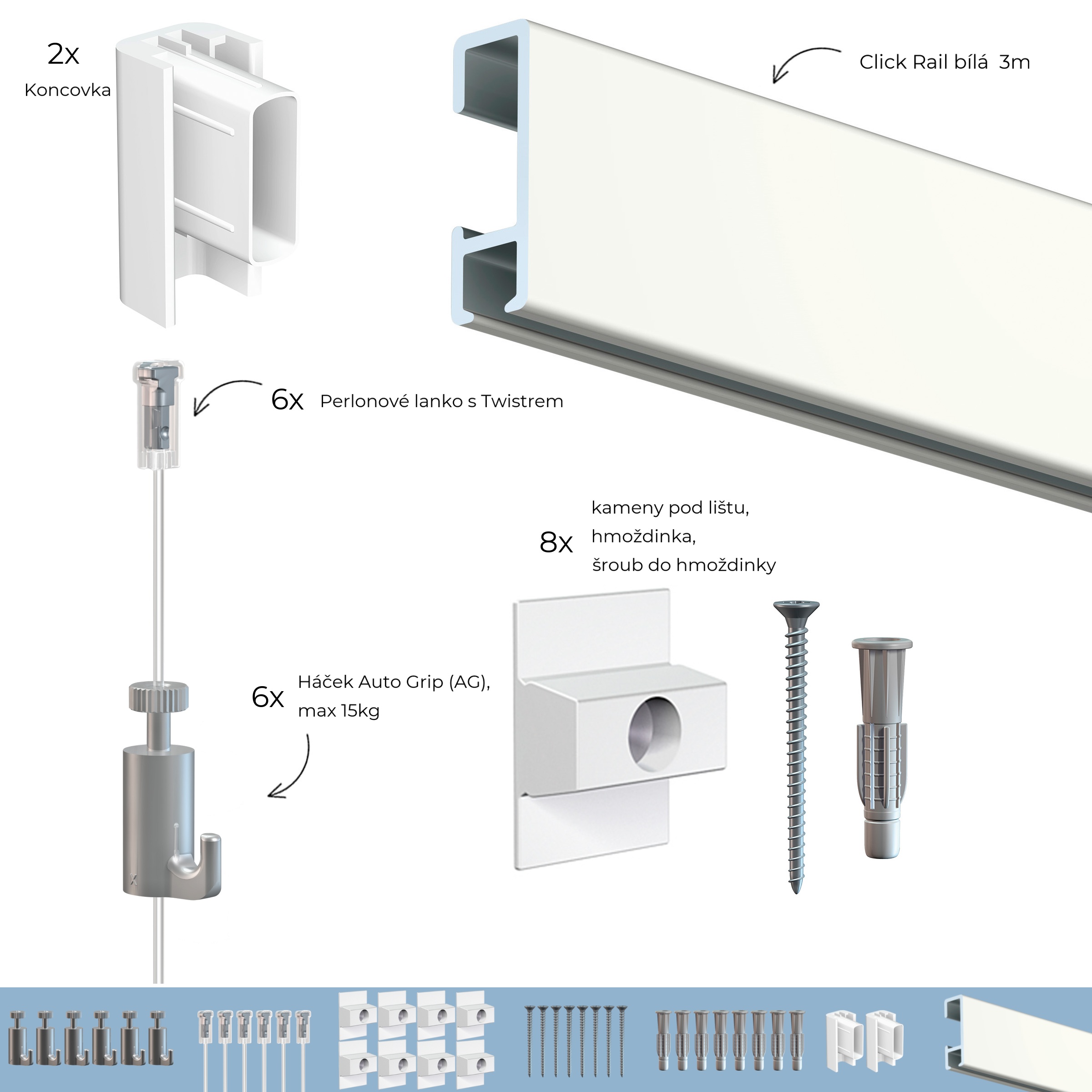 2x
Koncovka

Click Rail bílá 3m

6x Perlonové lanko s Twistrem

8x kameny pod lištu,
hmoždinka,
šroub do hmoždinky

6x Háček Auto Grip (AG),
max 15kg