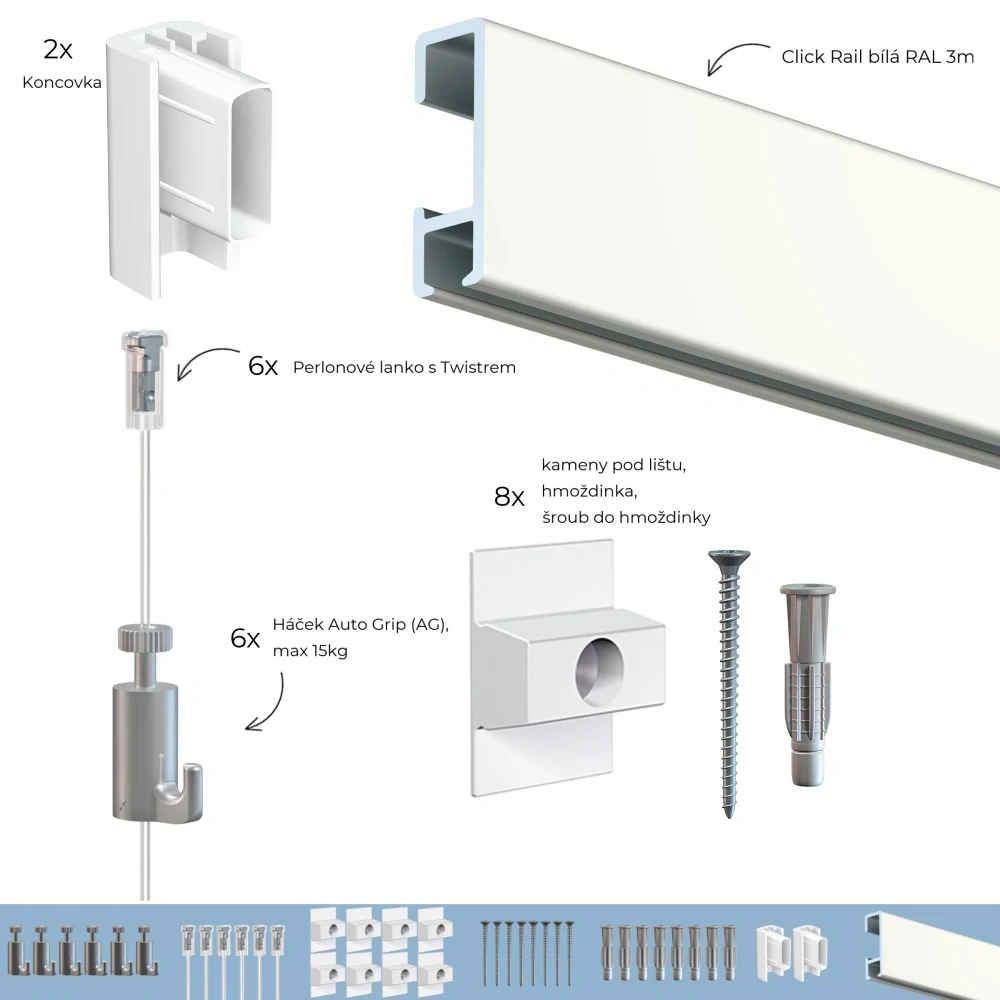 2x
Koncovka

Click Rail bílá RAL 3m

6x Perlonové lanko s Twistrem

8x kameny pod lištu,
hmoždinka,
šroub do hmoždinky

6x Háček Auto Grip (AG),
max 15kg